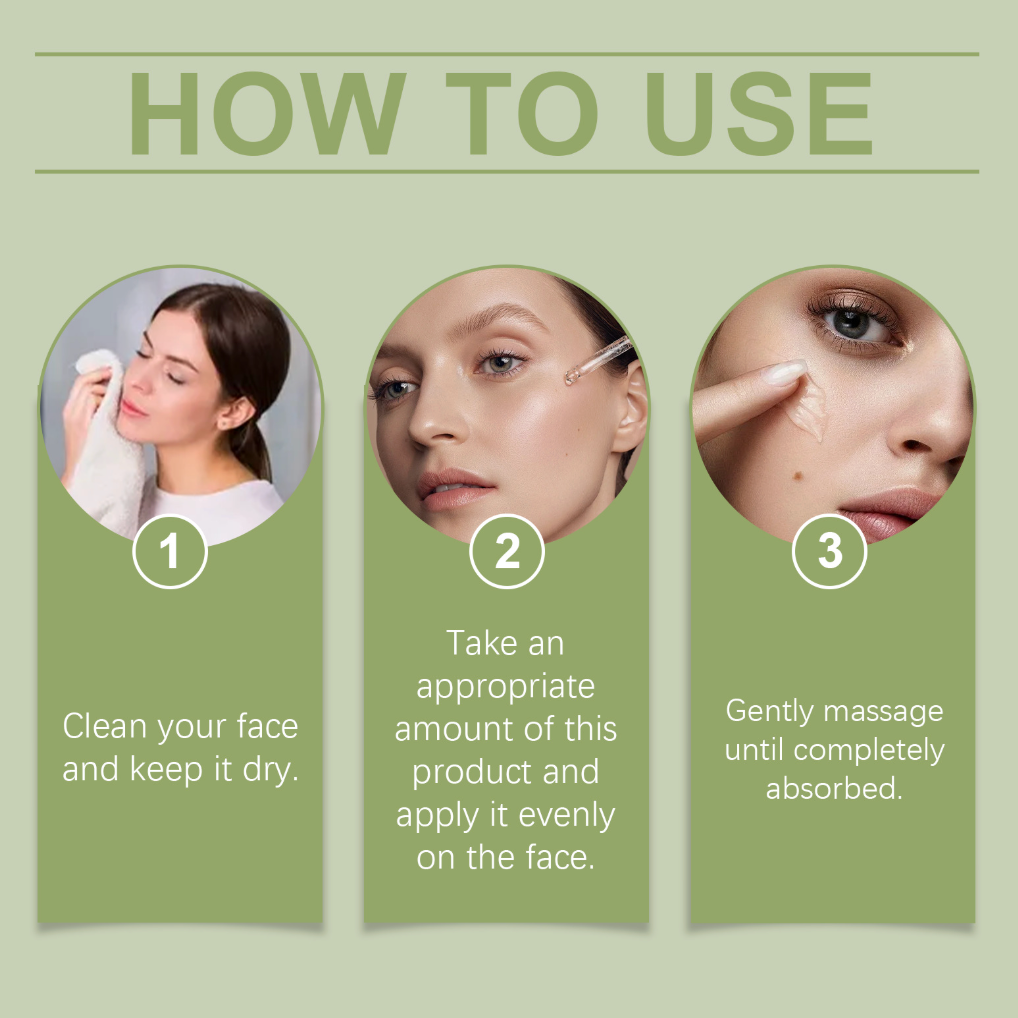 HOW TO USE

1

Clean your face and keep it dry.

2

Take an appropriate amount of this product and apply it evenly on the face.

3

Gently massage until completely absorbed.